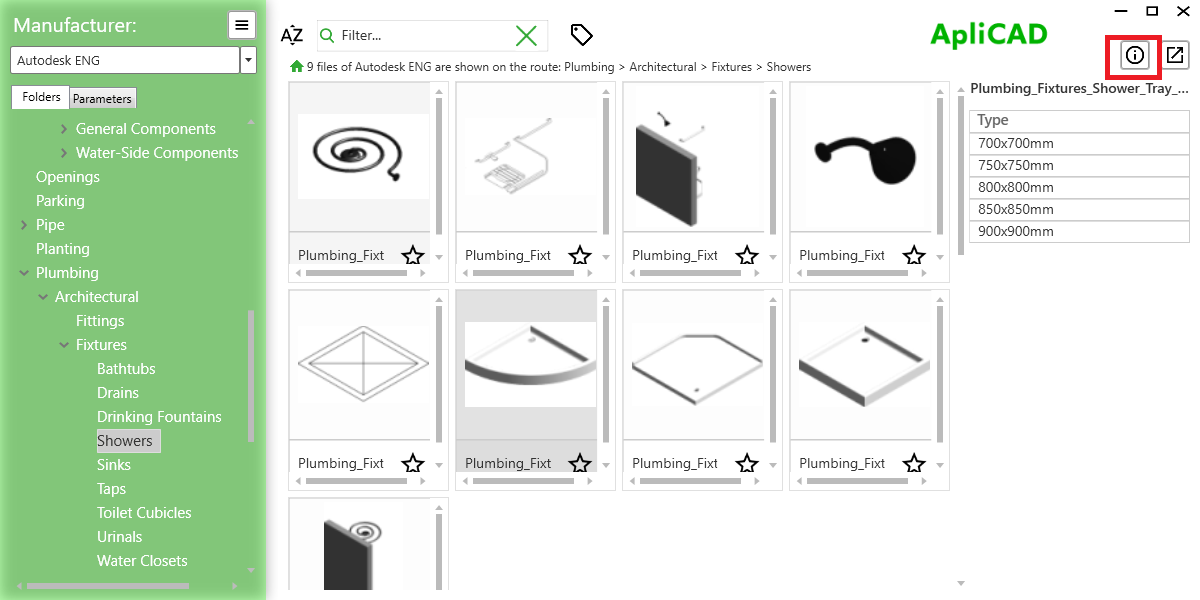 Manufacturer:

Autodesk ENG

Folders Parameters

General Components
Water-Side Components
Openings
Parking
Pipe
Planting
Plumbing
Architectural
Fittings
Fixtures
Bathtubs
Drains
Drinking Fountains
Showers
Sinks
Taps
Toilet Cubicles
Urinals
Water Closets

AZ Filter...

ApliCAD

9 files of Autodesk ENG are shown on the route: Plumbing > Architectural > Fixtures > Showers

Plumbing_Fixt
Plumbing_Fixt
Plumbing_Fixt
Plumbing_Fixt
Plumbing_Fixt
Plumbing_Fixt
Plumbing_Fixt
Plumbing_Fixt

Plumbing_Fixtures_Shower_Tray_...

| Type |
|---|
| 700x700mm |
| 750x750mm |
| 800x800mm |
| 850x850mm |
| 900x900mm |